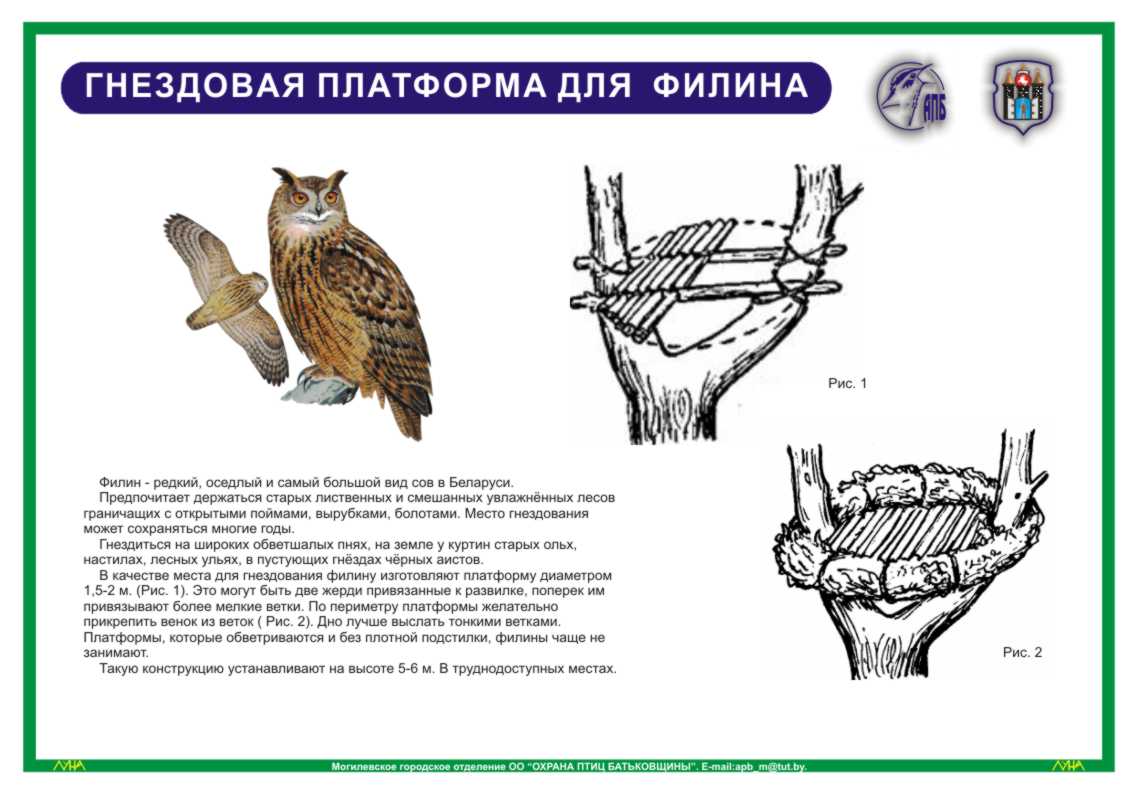 ГНЕЗДОВАЯ ПЛАТФОРМА ДЛЯ ФИЛИНА

АПБ

Рис. 1

Рис. 2

Филин - редкий, оседлый и самый большой вид сов в Беларуси.

Предпочитает держаться старых лиственных и смешанных увлажнённых лесов граничащих с открытыми поймами, вырубками, болотами. Место гнездования может сохраняться многие годы.

Гнездиться на широких обветшалых пнях, на земле у куртин старых ольх, настилах, лесных ульях, в пустующих гнёздах чёрных аистов.

В качестве места для гнездования филину изготовляют платформу диаметром 1,5-2 м. (Рис. 1). Это могут быть две жерди привязанные к развилке, поперек им привязывают более мелкие ветки. По периметру платформы желательно прикрепить венок из веток ( Рис. 2). Дно лучше выслать тонкими ветками. Платформы, которые обветриваются и без плотной подстилки, филины чаще не занимают.

Такую конструкцию устанавливают на высоте 5-6 м. В труднодоступных местах.

ЛУНА

Могилевское городское отделение ОО "ОХРАНА ПТИЦ БАТЬКОВЩИНЫ". E-mail:apb_m@tut.by.

ЛУНА